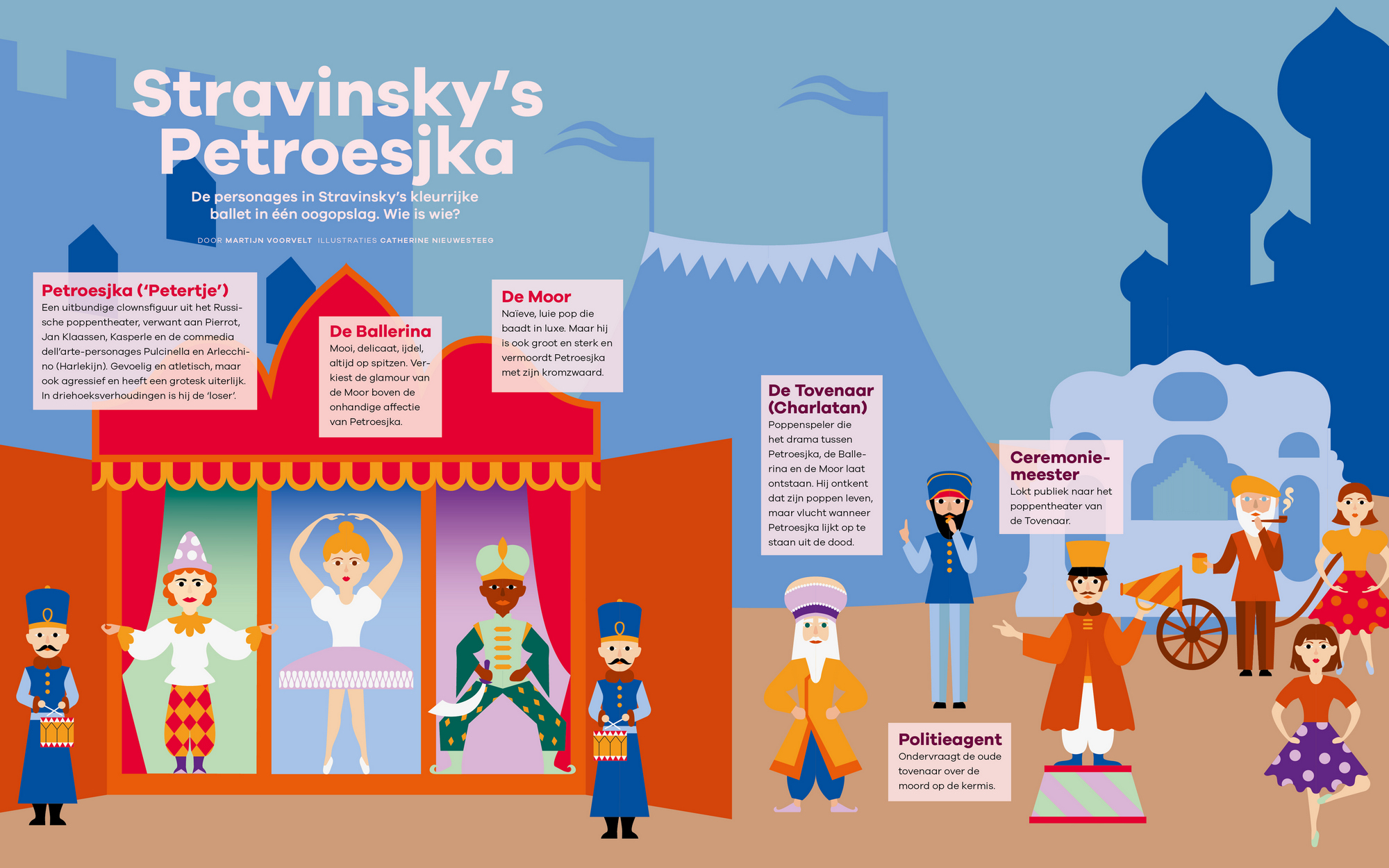 Stravinsky's Petroesjka

De personages in Stravinsky's kleurrijke ballet in één oogopslag. Wie is wie?

DOOR MARTIJN VOORVELT ILLUSTRATIES CATHERINE NIEUWESTEEG

Petroesjka ('Petertje')
Een uitbundige clownsfiguur uit het Russische poppentheater, verwant aan Pierrot, Jan Klaassen, Kasperle en de commedia dell'arte-personages Pulcinella en Arlecchino (Harlekijn). Gevoelig en atletisch, maar ook agressief en heeft een grotesk uiterlijk. In driehoeksverhoudingen is hij de 'loser'.

De Ballerina
Mooi, delicaat, ijdel, altijd op spitzen. Verkiest de glamour van de Moor boven de onhandige affectie van Petroesjka.

De Moor
Naïeve, luie pop die baadt in luxe. Maar hij is ook groot en sterk en vermoordt Petroesjka met zijn kromzwaard.

De Tovenaar (Charlatan)
Poppenspeler die het drama tussen Petroesjka, de Ballerina en de Moor laat ontstaan. Hij ontkent dat zijn poppen leven, maar vlucht wanneer Petroesjka lijkt op te staan uit de dood.

Ceremoniemeester
Lokt publiek naar het poppentheater van de Tovenaar.

Politieagent
Ondervraagt de oude tovenaar over de moord op de kermis.