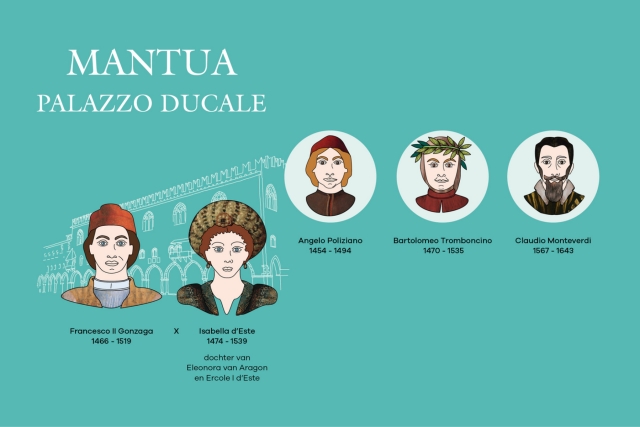 MANTUA
PALAZZO DUCALE

Angelo Poliziano
1454 - 1494

Bartolomeo Tromboncino
1470 - 1535

Claudio Monteverdi
1567 - 1643

Francesco II Gonzaga
1466 - 1519

X

Isabella d'Este
1474 - 1539

dochter van
Eleonora van Aragon
en Ercole I d'Este