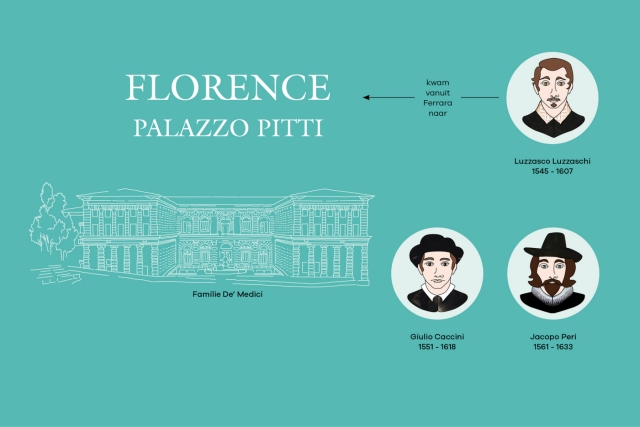 FLORENCE
PALAZZO PITTI

kwam vanuit Ferrara naar

Luzzasco Luzzaschi
1545 - 1607

Familie De' Medici

Giulio Caccini
1551 - 1618

Jacopo Peri
1561 - 1633