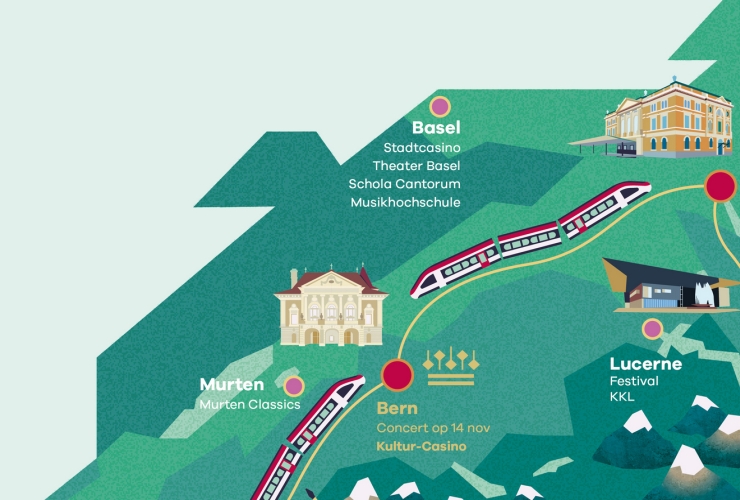 Basel
Stadtcasino
Theater Basel
Schola Cantorum
Musikhochschule

Murten
Murten Classics

Bern
Concert op 14 nov
Kultur-Casino

Lucerne
Festival
KKL